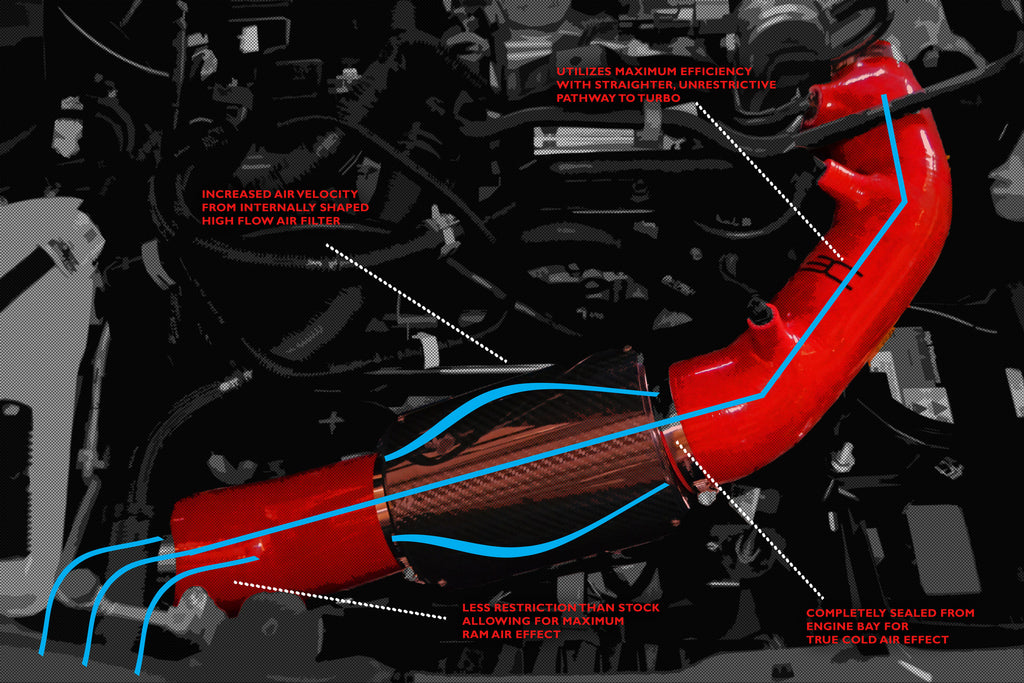 UTILIZES MAXIMUM EFFICIENCY WITH STRAIGHTER, UNRESTRICTIVE PATHWAY TO TURBO

INCREASED AIR VELOCITY FROM INTERNALLY SHAPED HIGH FLOW AIR FILTER

LESS RESTRICTION THAN STOCK ALLOWING FOR MAXIMUM RAM AIR EFFECT

COMPLETELY SEALED FROM ENGINE BAY FOR TRUE COLD AIR EFFECT